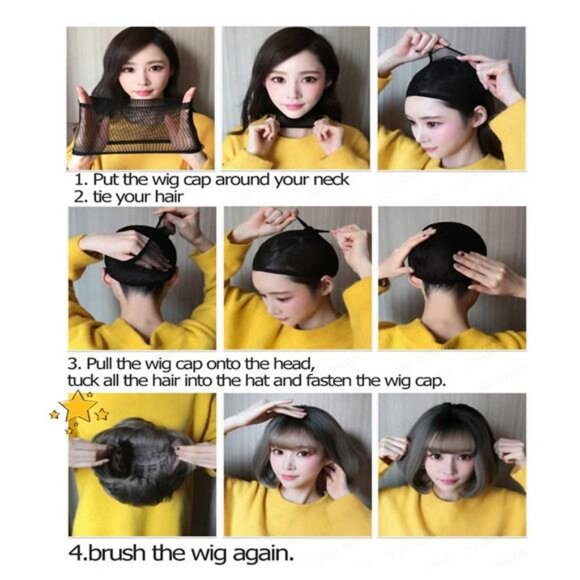 1. Put the wig cap around your neck
2. tie your hair

3. Pull the wig cap onto the head,
tuck all the hair into the hat and fasten the wig cap.

4.brush the wig again.